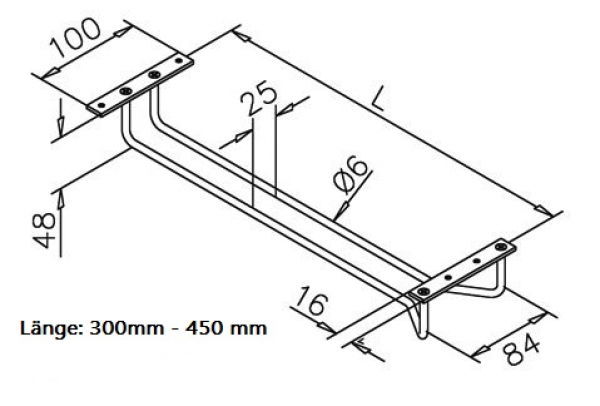 100
25
L
Ø6
48
16
84
Länge: 300mm - 450 mm